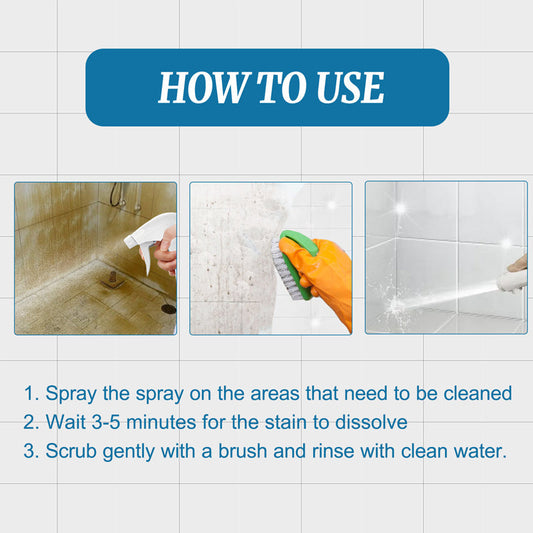 HOW TO USE

1. Spray the spray on the areas that need to be cleaned
2. Wait 3-5 minutes for the stain to dissolve
3. Scrub gently with a brush and rinse with clean water.