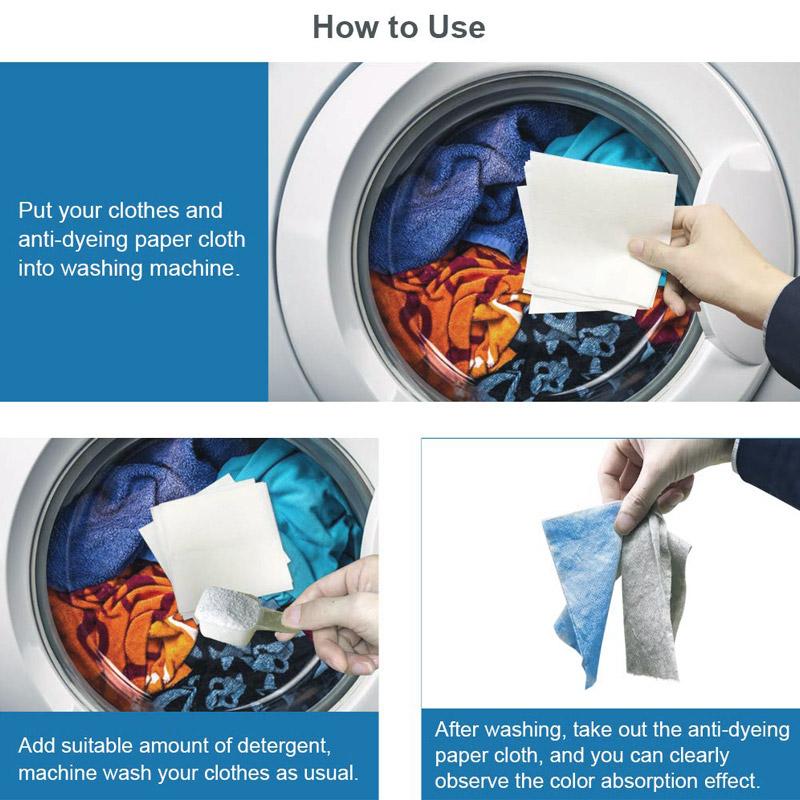 How to Use

Put your clothes and anti-dyeing paper cloth into washing machine.

Add suitable amount of detergent, machine wash your clothes as usual.

After washing, take out the anti-dyeing paper cloth, and you can clearly observe the color absorption effect.