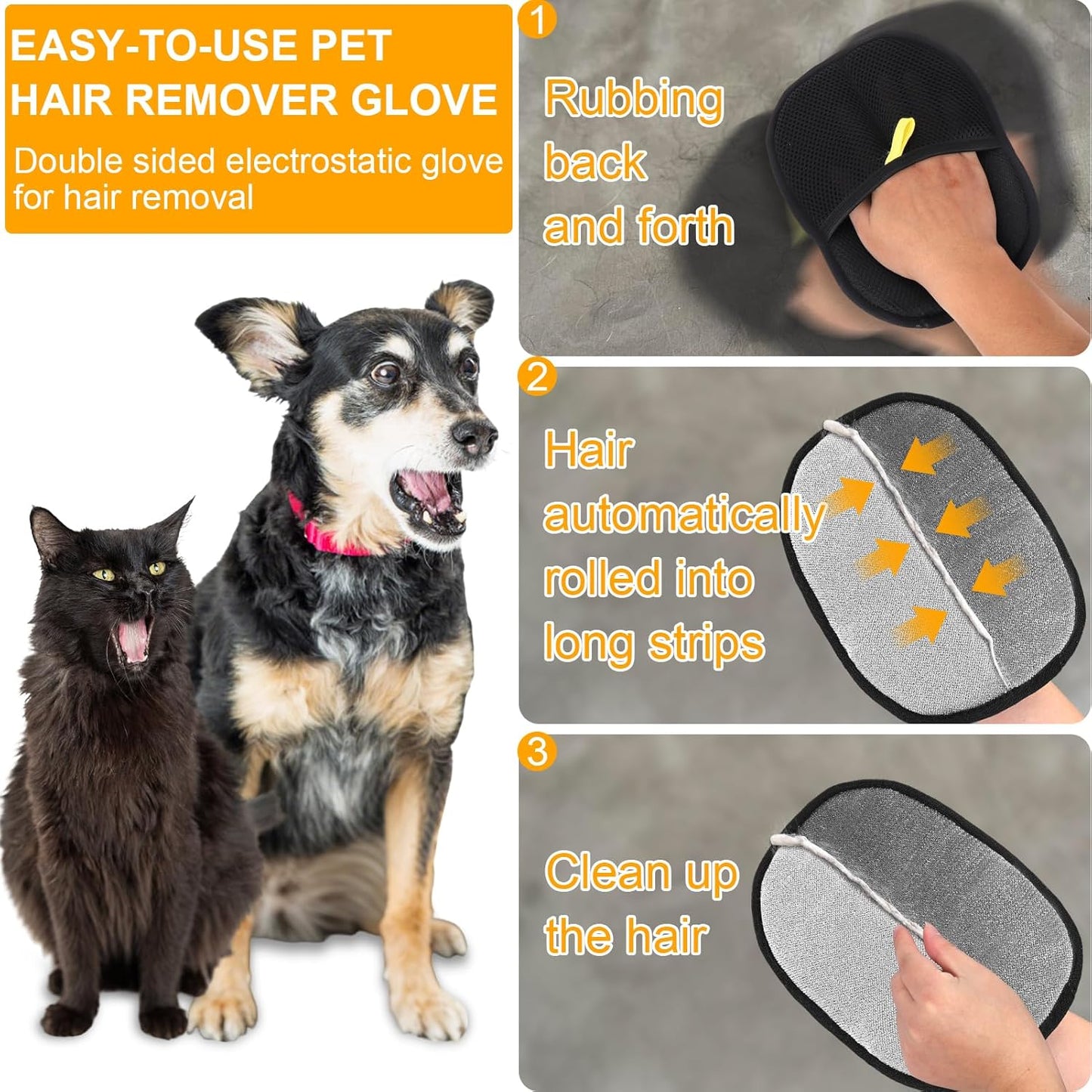 EASY-TO-USE PET HAIR REMOVER GLOVE

Double sided electrostatic glove for hair removal

1

Rubbing back and forth

2

Hair automatically rolled into long strips

3

Clean up the hair