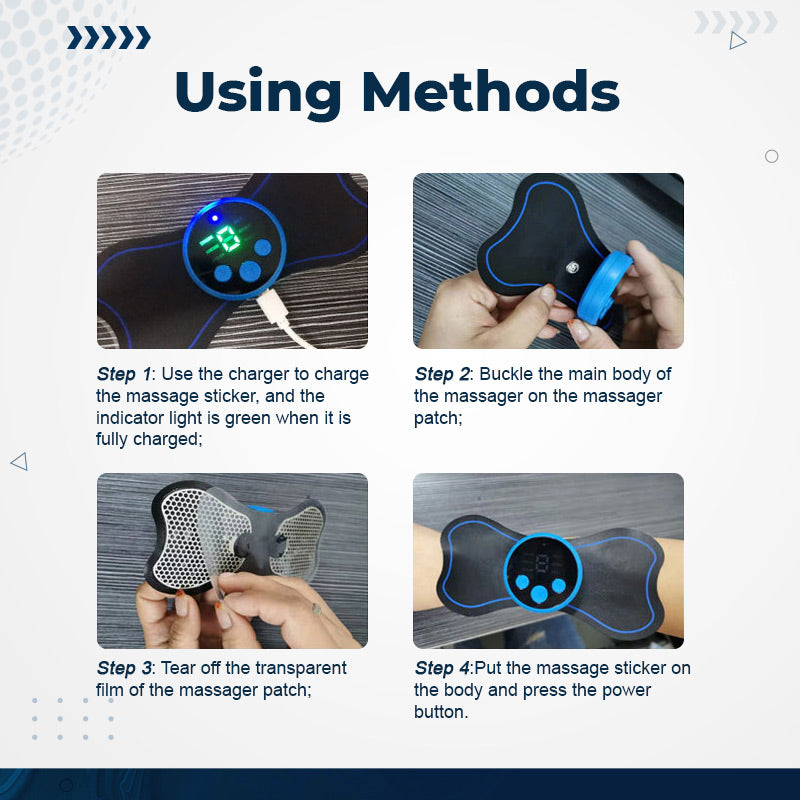 Using Methods

Step 1: Use the charger to charge the massage sticker, and the indicator light is green when it is fully charged;

Step 2: Buckle the main body of the massager on the massager patch;

Step 3: Tear off the transparent film of the massager patch;

Step 4:Put the massage sticker on the body and press the power button.