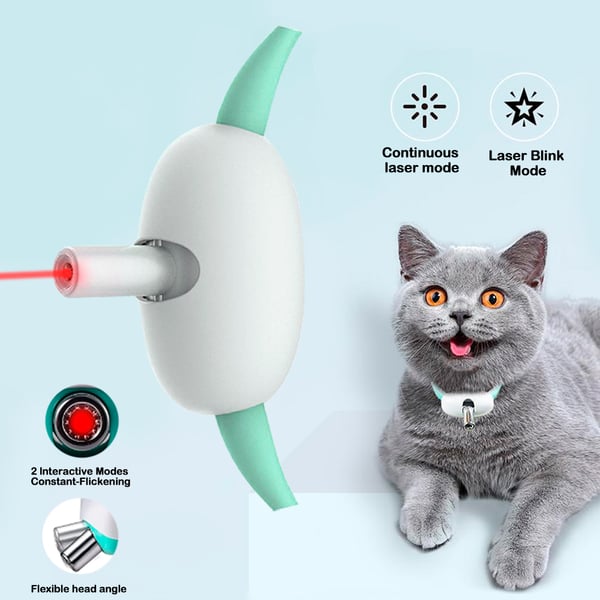 Continuous laser mode

Laser Blink Mode

2 Interactive Modes Constant-Flickening

Flexible head angle