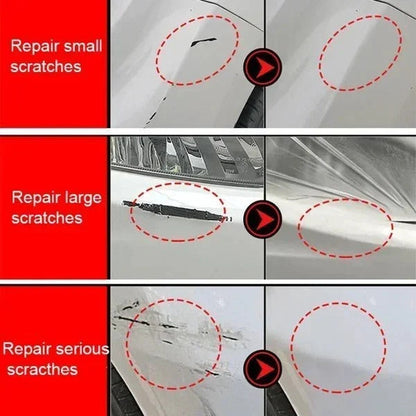 Repair small scratches

Repair large scratches

Repair serious scracthes