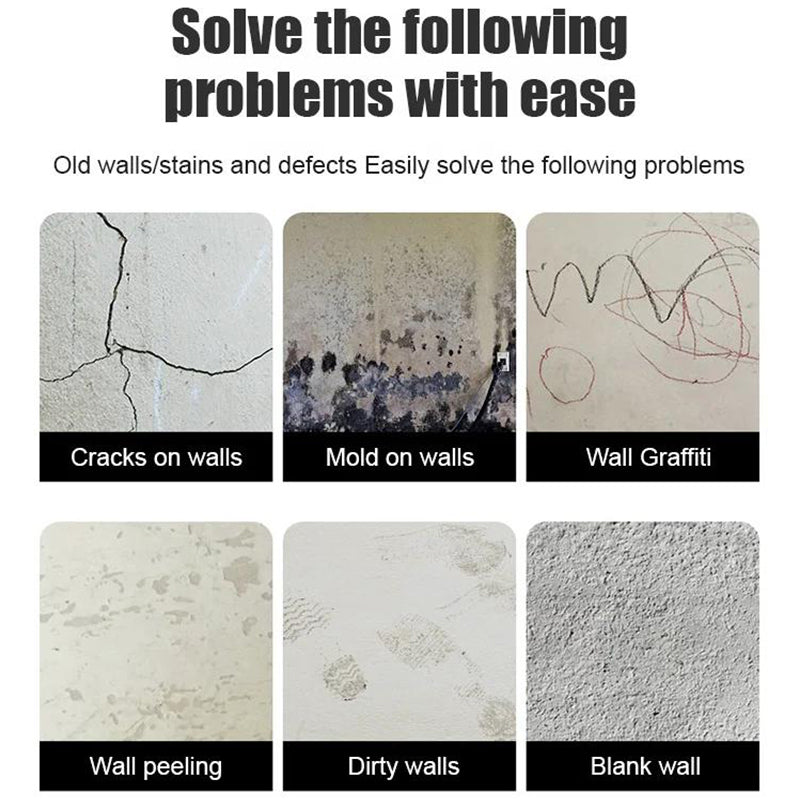 Solve the following problems with ease

Old walls/stains and defects Easily solve the following problems

Cracks on walls

Mold on walls

Wall Graffiti

Wall peeling

Dirty walls

Blank wall