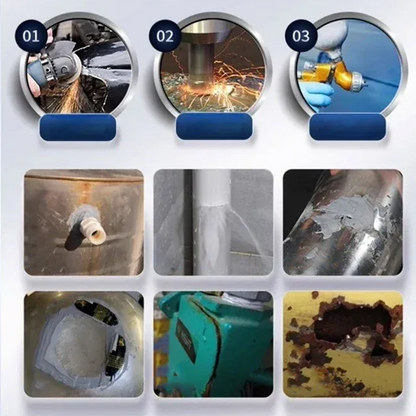 01

02

03