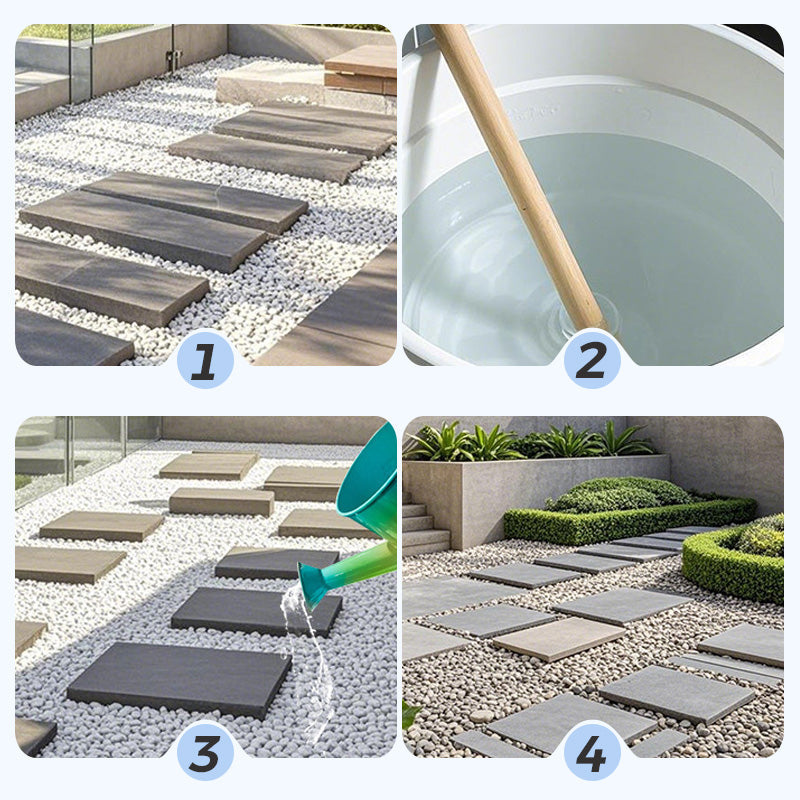 1

2

3

4